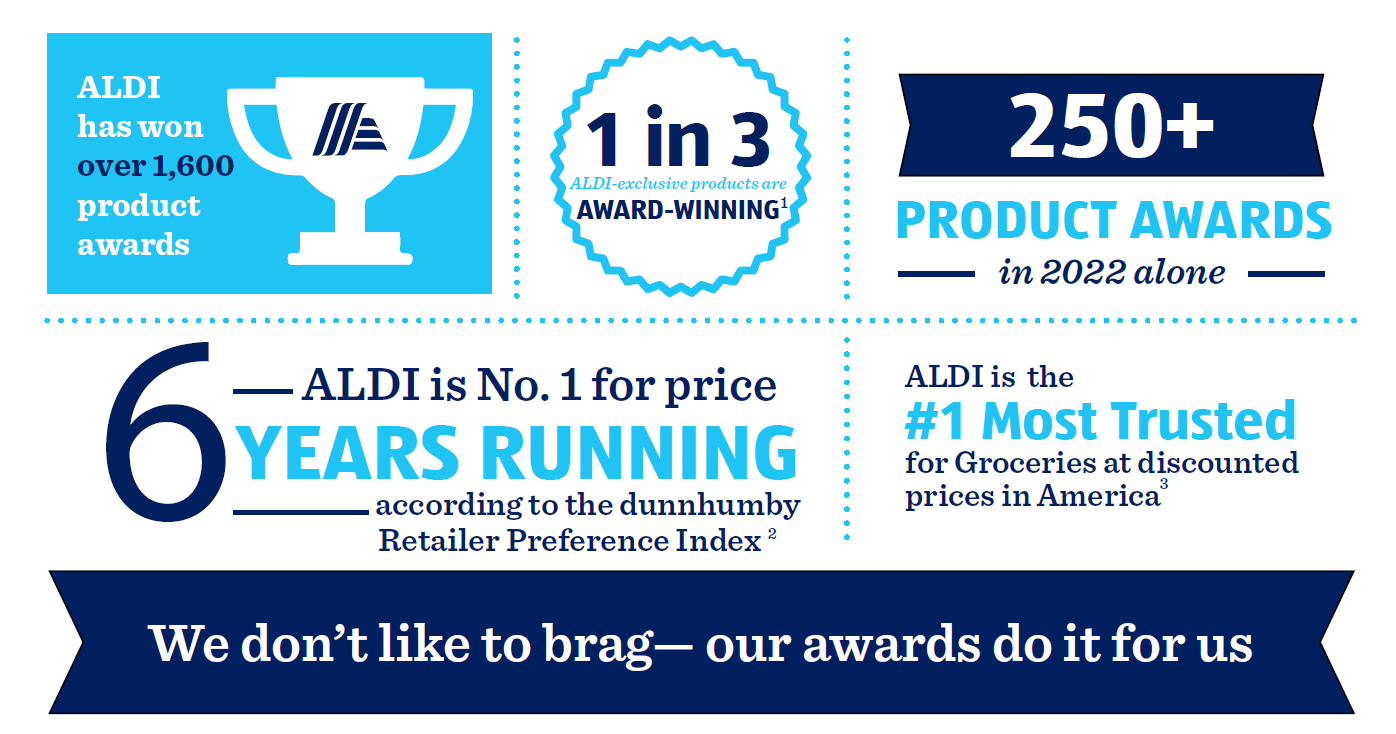 ALDI has won over 1,600 product awards

1 in 3
ALDI-exclusive products are
AWARD-WINNING$^1$

250+
PRODUCT AWARDS
in 2022 alone

6
ALDI is No. 1 for price
YEARS RUNNING
according to the dunnhumby Retailer Preference Index $^2$

ALDI is the
#1 Most Trusted
for Groceries at discounted prices in America$^3$

We don't like to brag— our awards do it for us